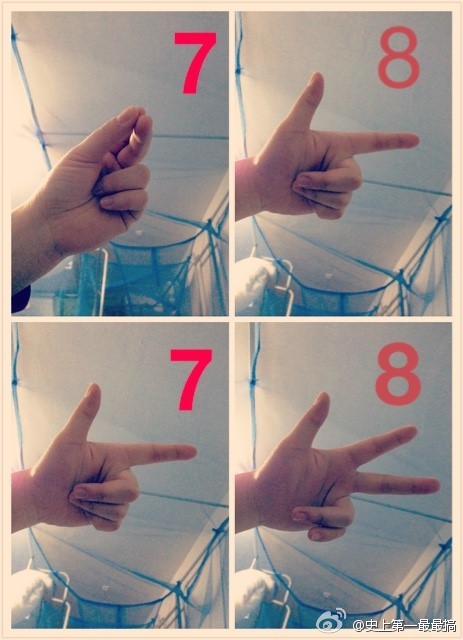 7

8

7

8

@史上第一最最搞